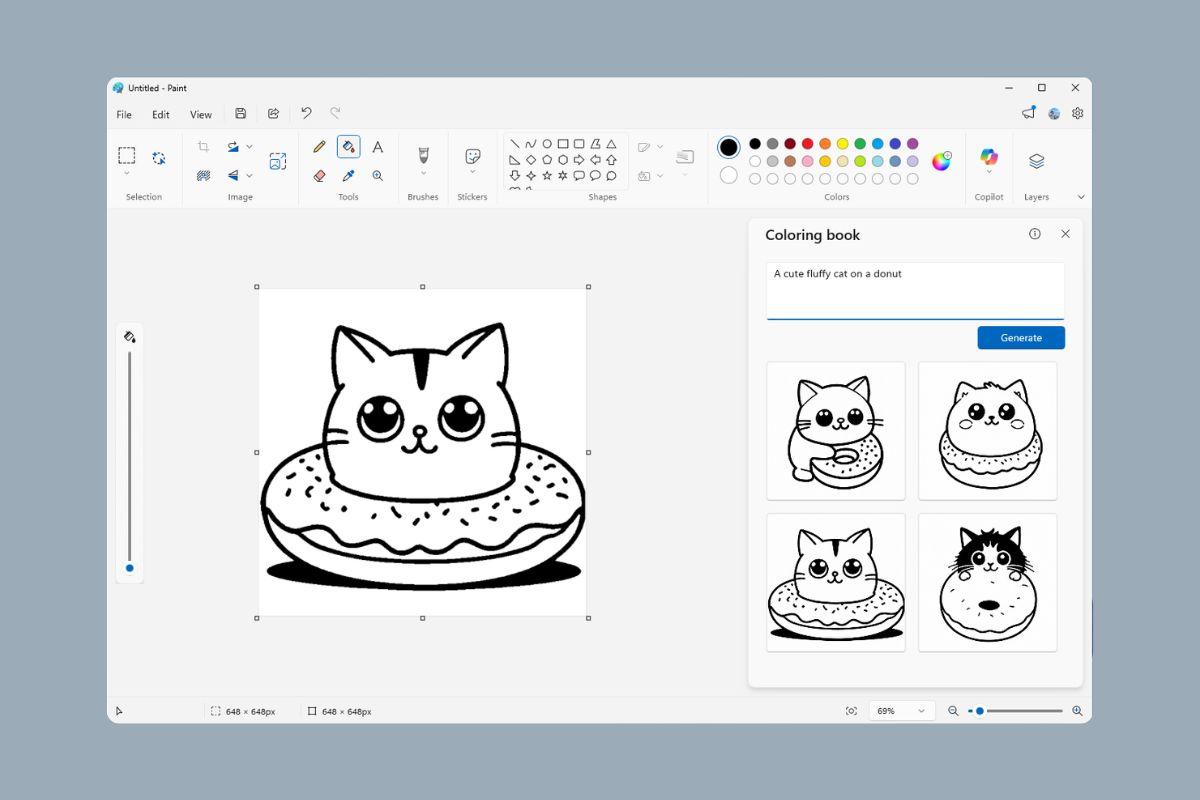 Untitled - Paint

File Edit View

Selection Image Tools Brushes Stickers Shapes Colors Copilot Layers

Coloring book

A cute fluffy cat on a donut

Generate

648 × 648px 648 × 648px 69%