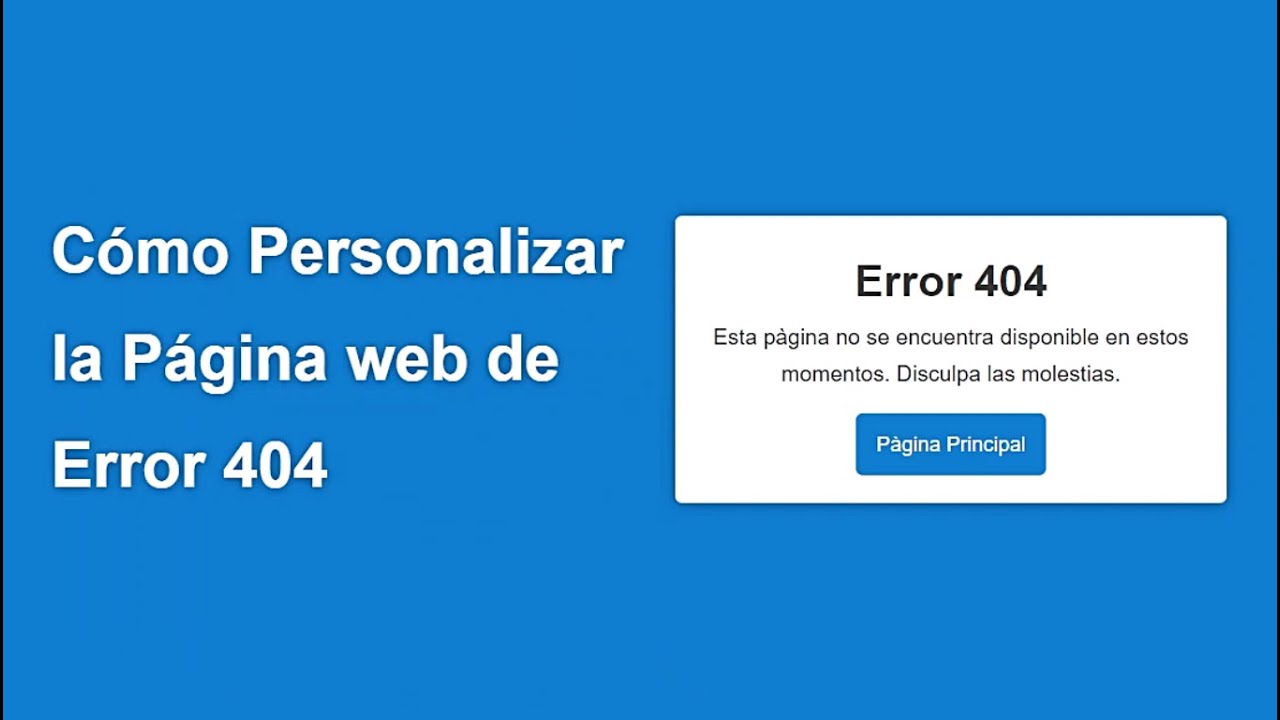 Cómo Personalizar la Página web de Error 404

Error 404

Esta pàgina no se encuentra disponible en estos momentos. Disculpa las molestias.

Pàgina Principal